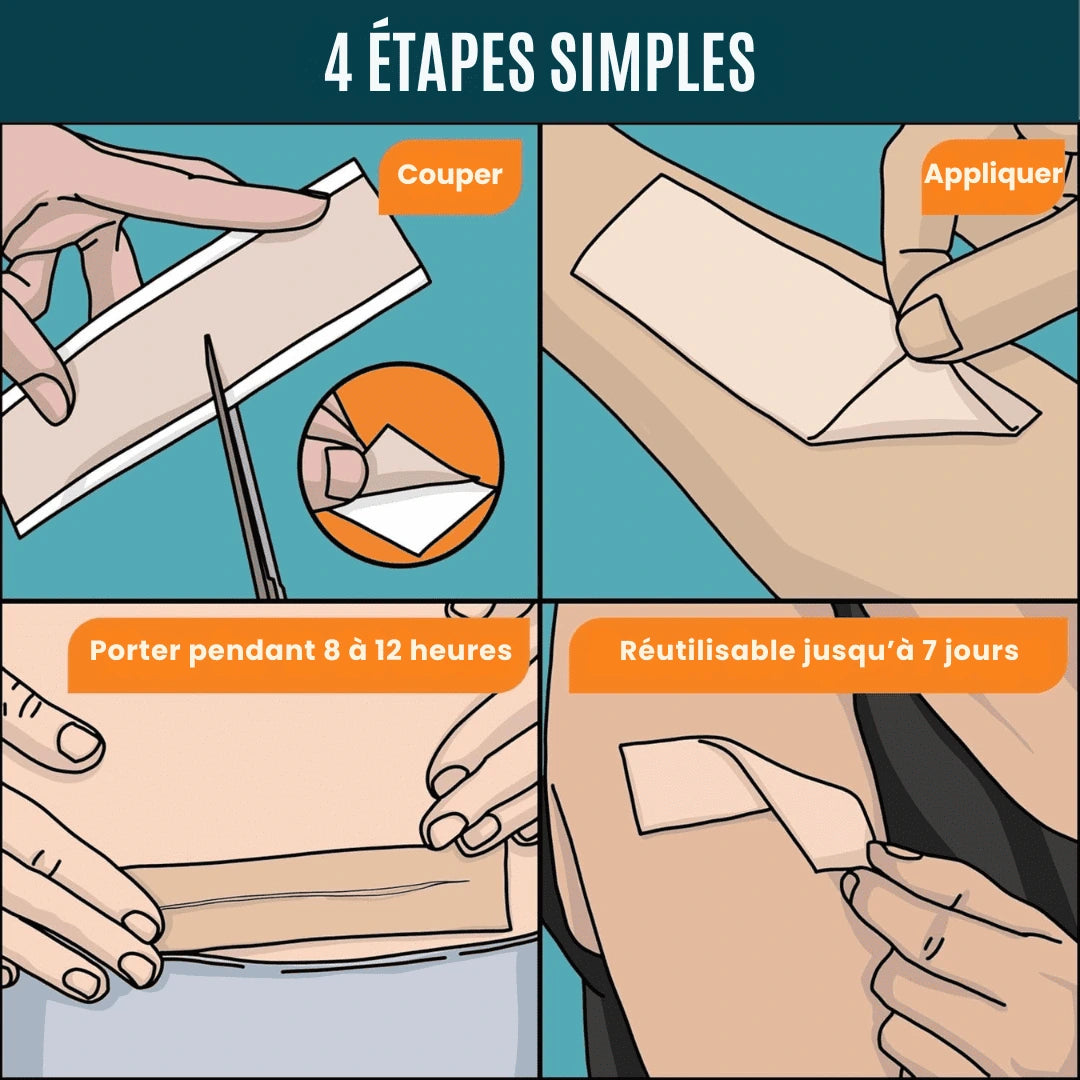 4 ÉTAPES SIMPLES

Couper

Appliquer

Porter pendant 8 à 12 heures

Réutilisable jusqu'à 7 jours